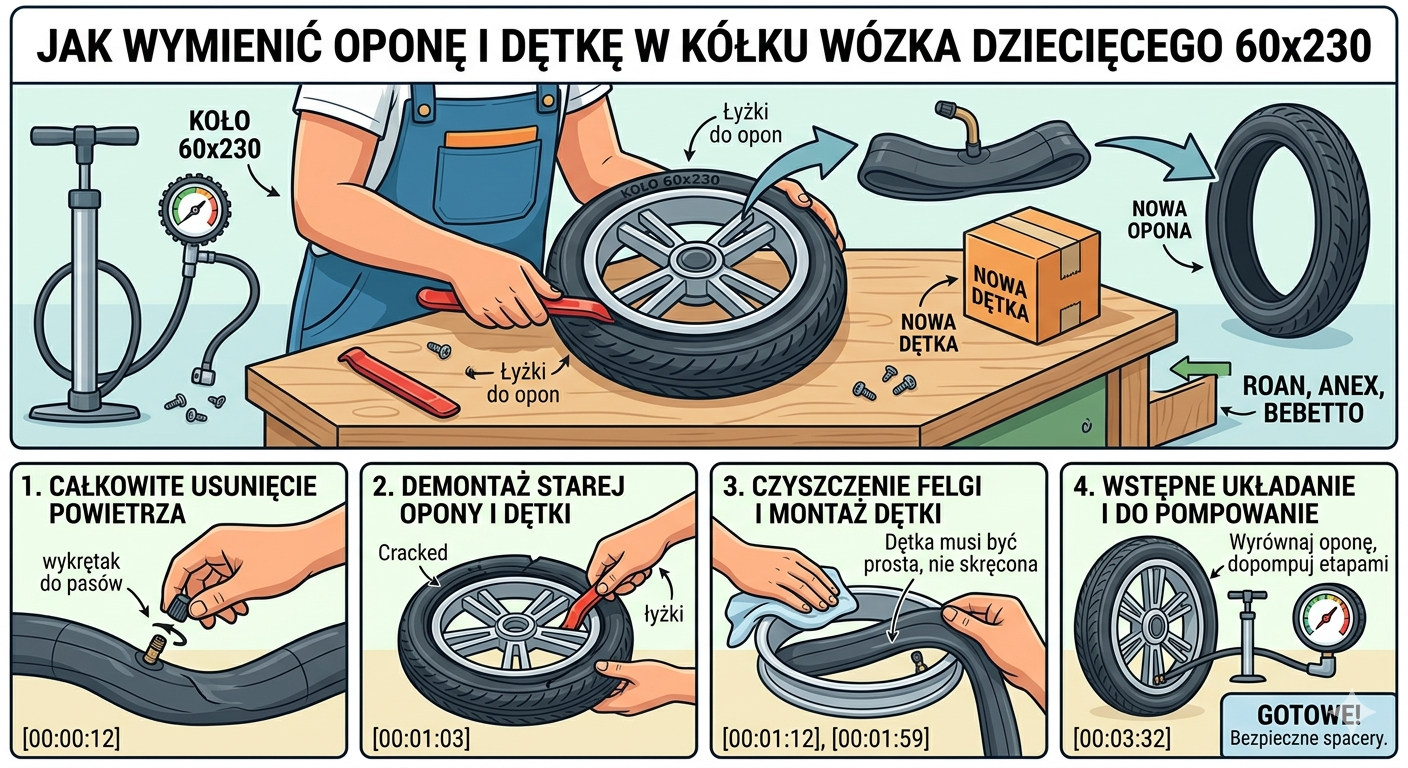 JAK WYMIENIĆ OPONĘ I DĘTKĘ W KÓŁKU WÓZKA DZIECIĘCEGO 60x230

KOŁO 60x230

Łyżki do opon

KOŁO 60x230

NOWA OPONA

NOWA DĘTKA

NOWA DĘTKA

Łyżki do opon

ROAN, ANEX, BEBETTO

1. CAŁKOWITE USUNIĘCIE POWIETRZA

wykrętak do pasów

[00:00:12]

2. DEMONTAŻ STAREJ OPONY I DĘTKI

Cracked

łyżki

[00:01:03]

3. CZYSZCZENIE FELGI I MONTAŻ DĘTKI

Dętka musi być prosta, nie skręcona

[00:01:12], [00:01:59]

4. WSTĘPNE UKŁADANIE I DO POMPOWANIE

Wyrównaj oponę, dopompuj etapami

[00:03:32]

GOTOWE!
Bezpieczne spacery.